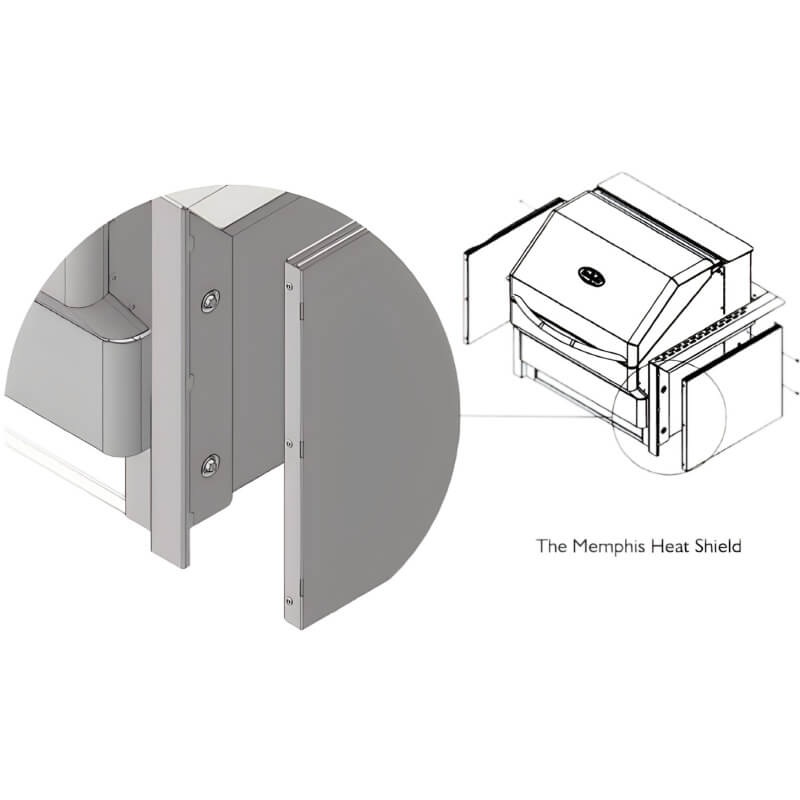 The Memphis Heat Shield